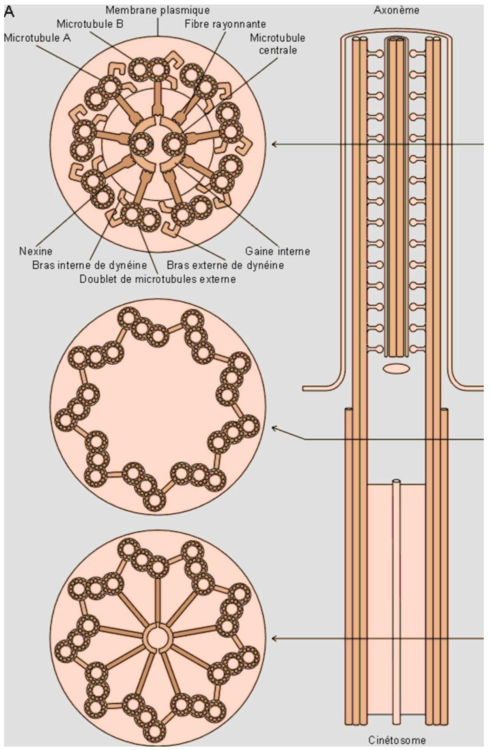 A

Membrane plasmique
Microtubule B
Microtubule A
Fibre rayonnante
Microtubule centrale
Axonème
Nexine
Bras interne de dynéine
Doublet de microtubules externe
Bras externe de dynéine
Gaine interne
Cinétosome