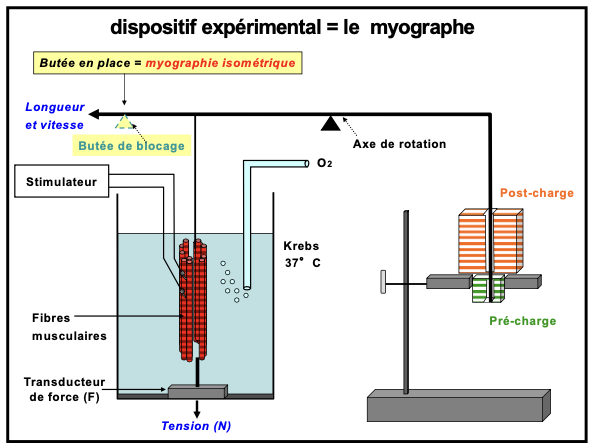 dispositif expérimental = le myographe

Butée en place = myographie isométrique

Longueur et vitesse

Butée de blocage

Axe de rotation

Stimulateur

$O_2$

Post-charge

Krebs 37° C

Pré-charge

Fibres musculaires

Transducteur de force (F)

Tension (N)