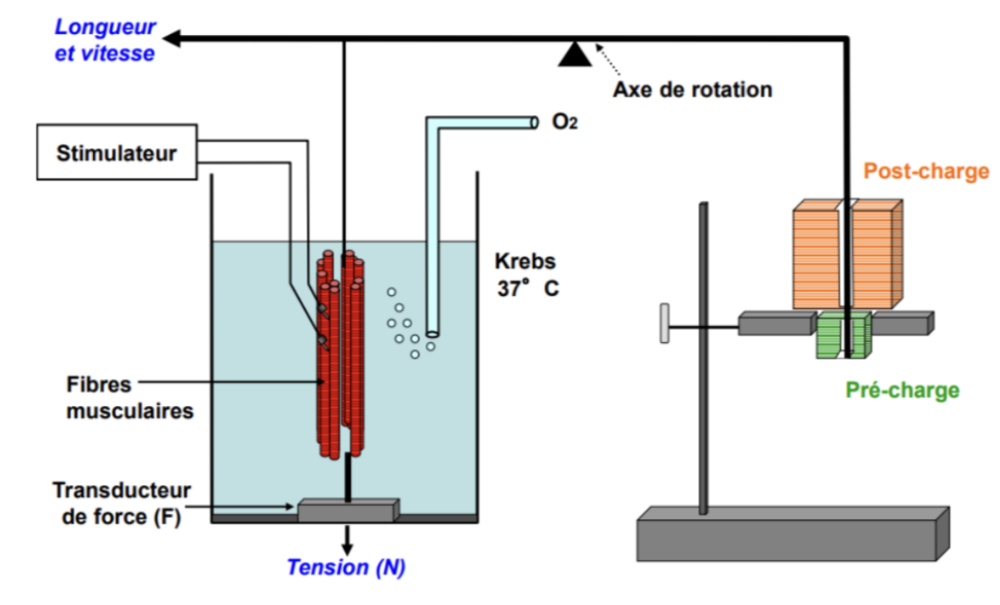 Longueur et vitesse

Axe de rotation

Stimulateur

$O_2$

Post-charge

Krebs 37° C

Fibres musculaires

Pré-charge

Transducteur de force (F)

Tension (N)