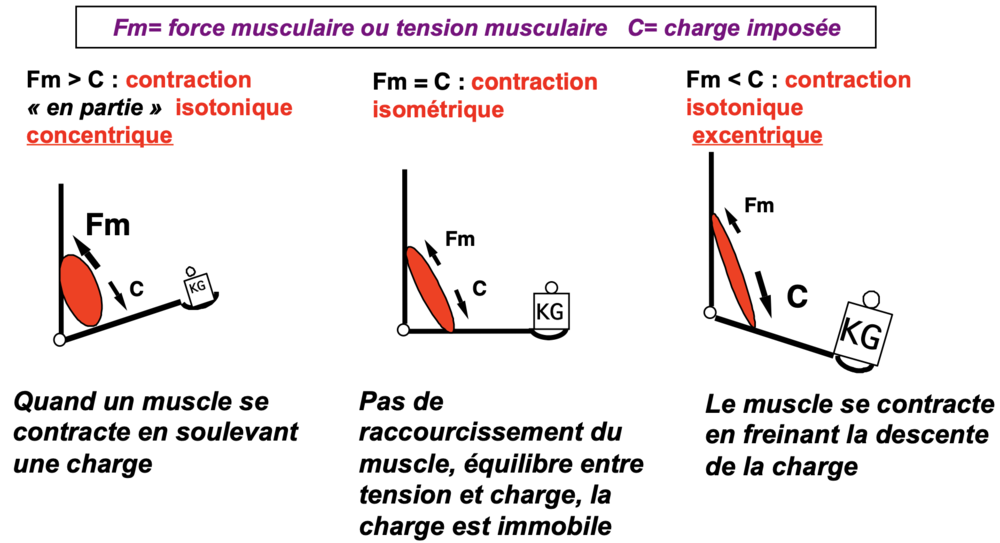 Fm= force musculaire ou tension musculaire C= charge imposée

Fm > C : contraction « en partie » isotonique concentrique

Fm
C
KG

Quand un muscle se contracte en soulevant une charge

Fm = C : contraction isométrique

Fm
C
KG

Pas de raccourcissement du muscle, équilibre entre tension et charge, la charge est immobile

Fm < C : contraction isotonique excentrique

Fm
C
KG

Le muscle se contracte en freinant la descente de la charge