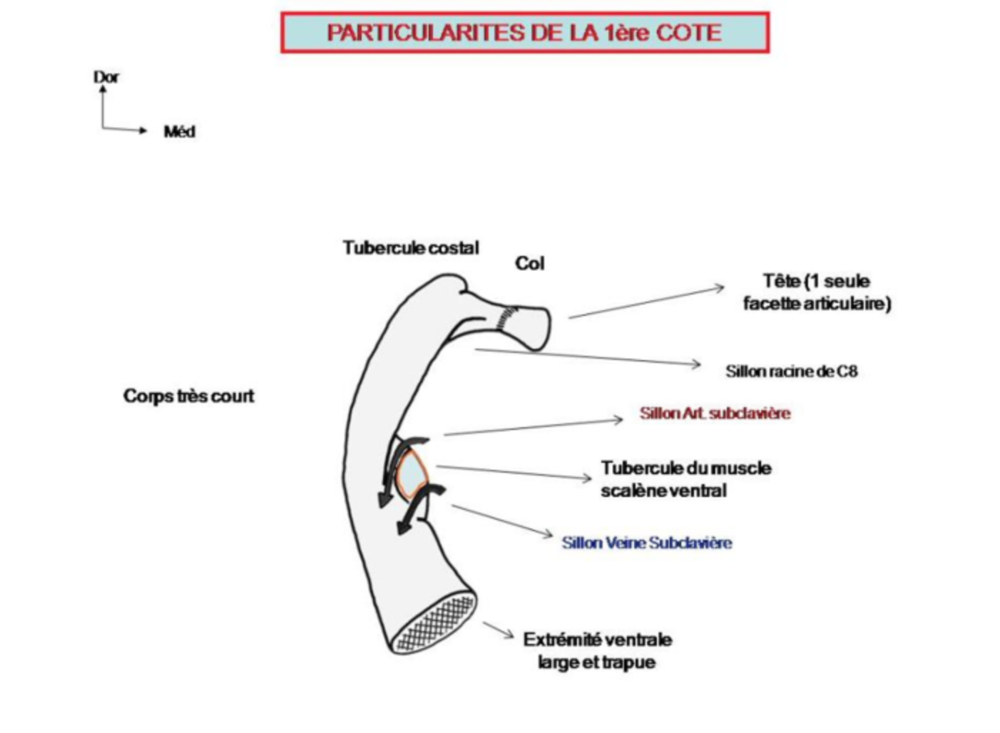 PARTICULARITES DE LA 1ère COTE

Dor

Méd

Tubercule costal

Col

Tête (1 seule facette articulaire)

Sillon racine de C8

Corps très court

Sillon Art. subclavière

Tubercule du muscle scalène ventral

Sillon Veine Subclavière

Extrémité ventrale large et trapue