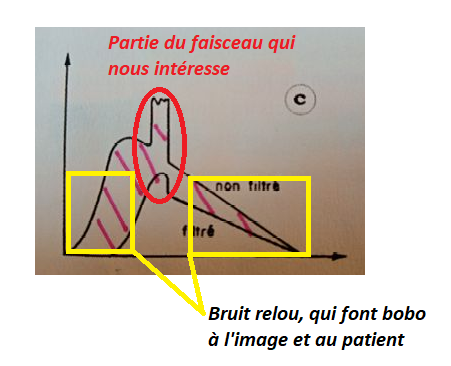 Partie du faisceau qui nous intéresse

c

non filtré

filtré

Bruit relou, qui font bobo à l'image et au patient