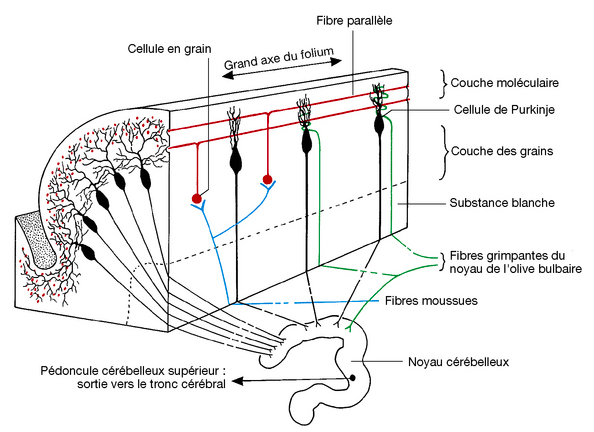 Fibre parallèle

Cellule en grain

Grand axe du folium

Couche moléculaire

Cellule de Purkinje

Couche des grains

Substance blanche

Fibres grimpantes du noyau de l'olive bulbaire

Fibres moussues

Noyau cérébelleux

Pédoncule cérébelleux supérieur : sortie vers le tronc cérébral