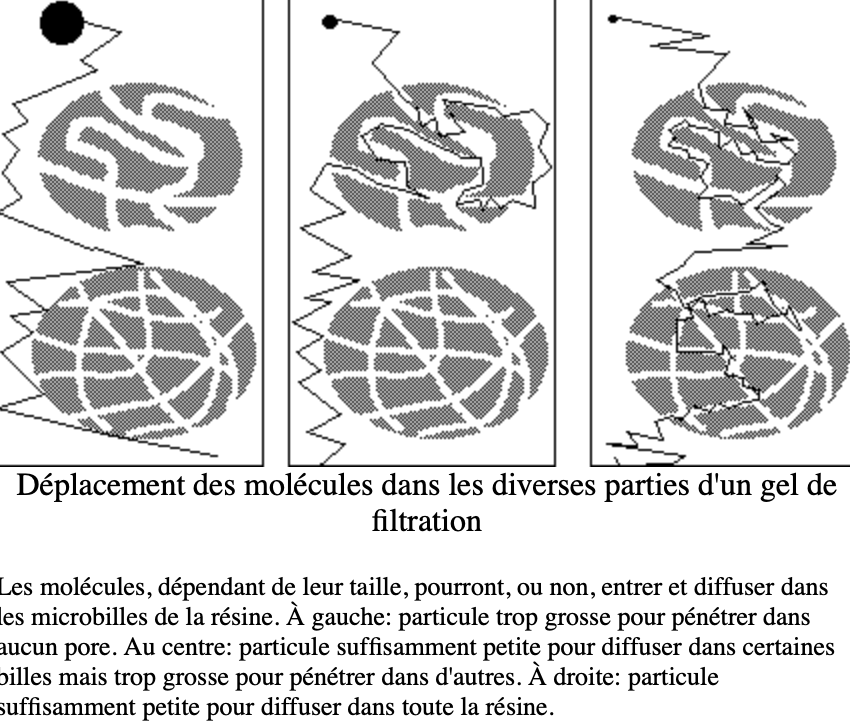 Déplacement des molécules dans les diverses parties d'un gel de filtration

Les molécules, dépendant de leur taille, pourront, ou non, entrer et diffuser dans les microbilles de la résine. À gauche: particule trop grosse pour pénétrer dans aucun pore. Au centre: particule suffisamment petite pour diffuser dans certaines billes mais trop grosse pour pénétrer dans d'autres. À droite: particule suffisamment petite pour diffuser dans toute la résine.