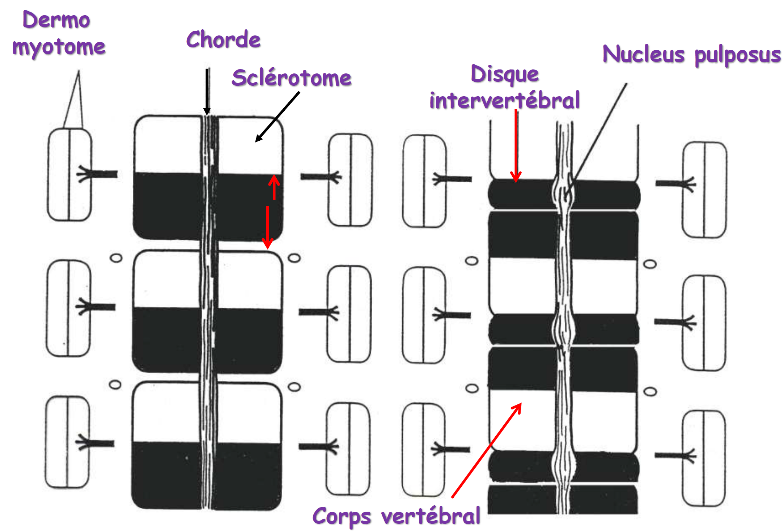 Dermo myotome

Chorde

Sclérotome

Disque intervertébral

Nucleus pulposus

Corps vertébral